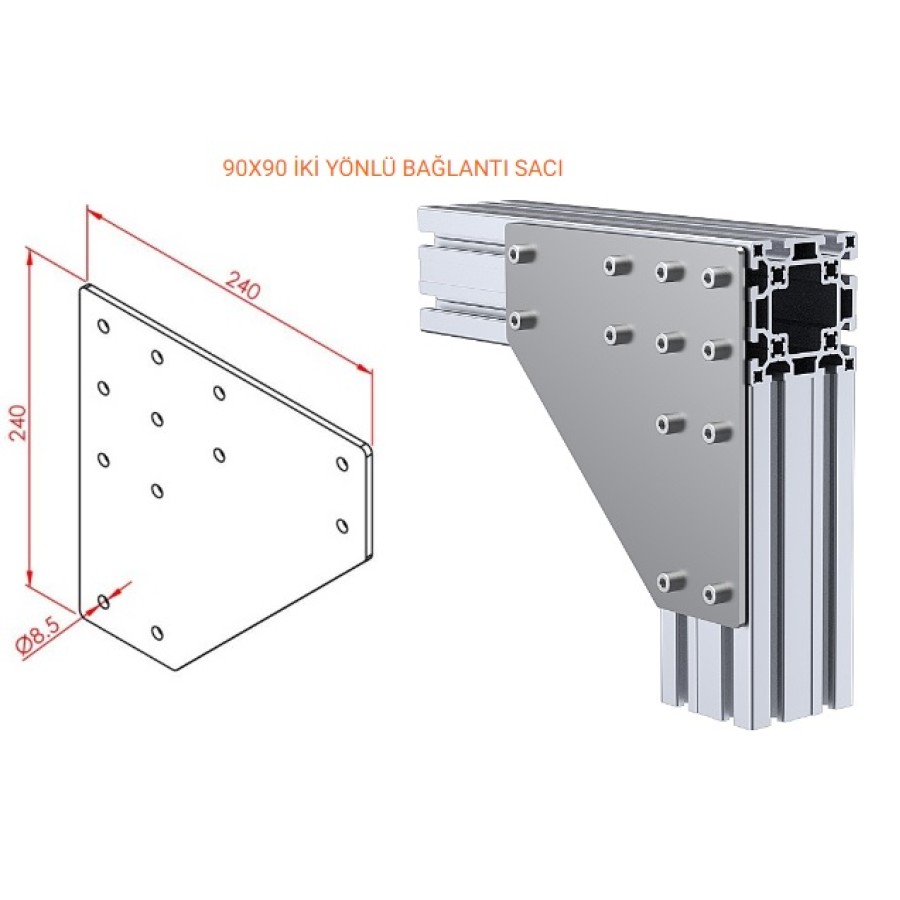 90X90 İKİ YÖNLÜ BAĞLANTI SACI

240

240

Ø8.5